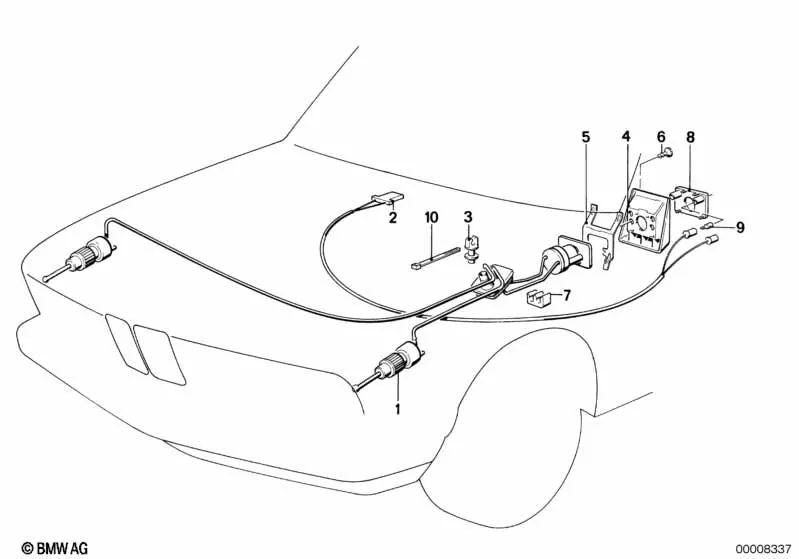 5
4
6
8
2
10
3
9
7
1
© BMW AG
00008337