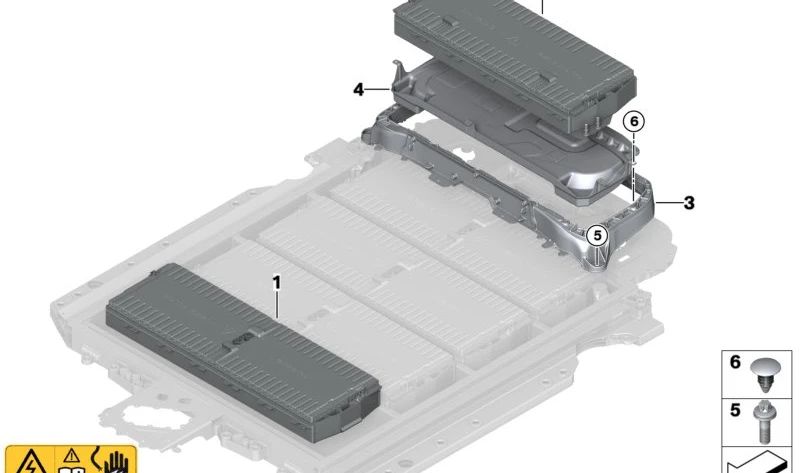 4
6
3
5
1
6
5