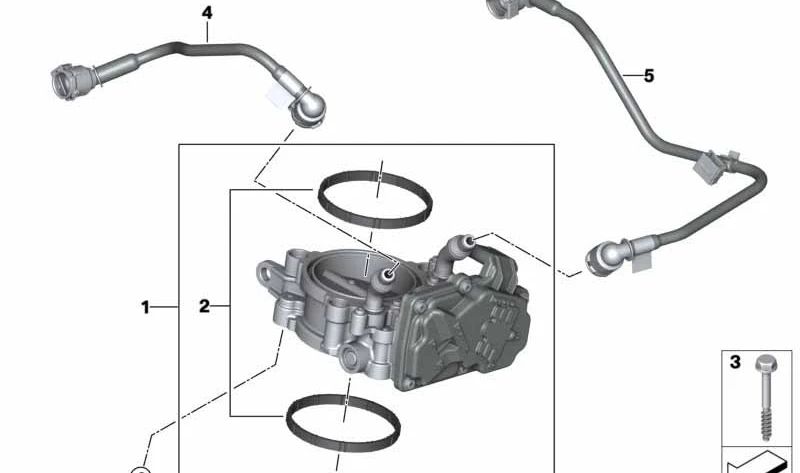 4
5
1
2
3