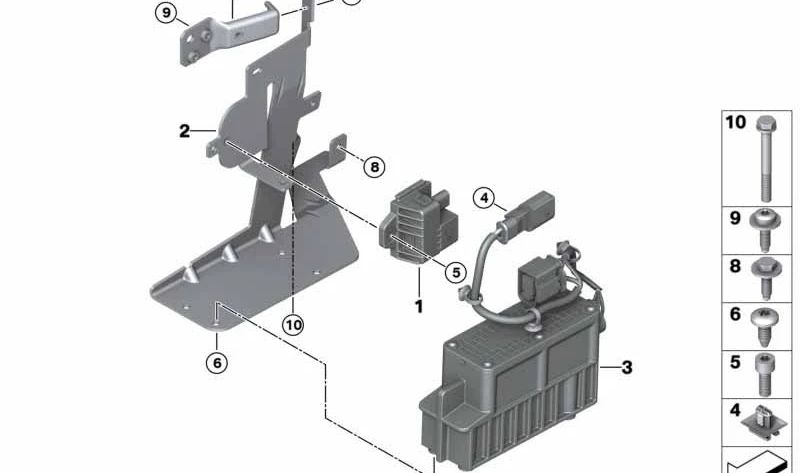 9
2
8
4
5
1
10
6
3
10
9
8
6
5
4