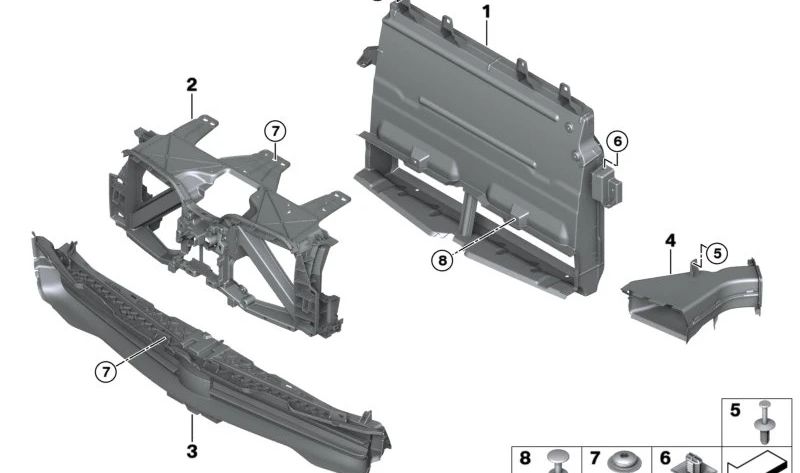 1
2
7
6
8
4
5
7
3
5
8
7
6