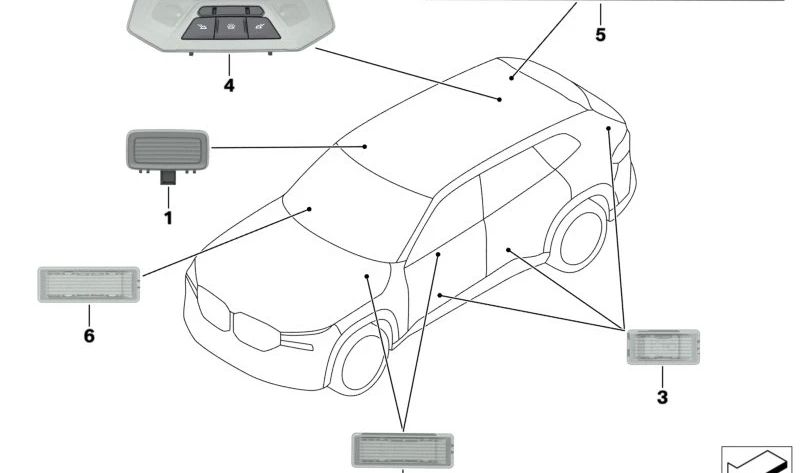 5
4
1
6
3