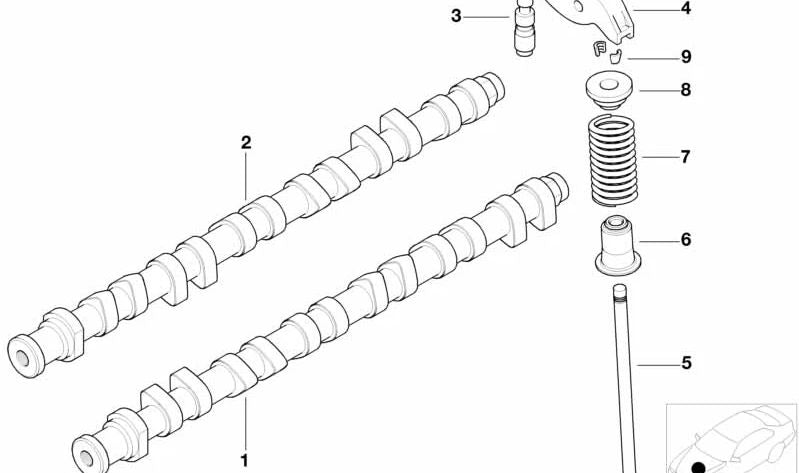 3
4
9
8
2
7
6
5
1