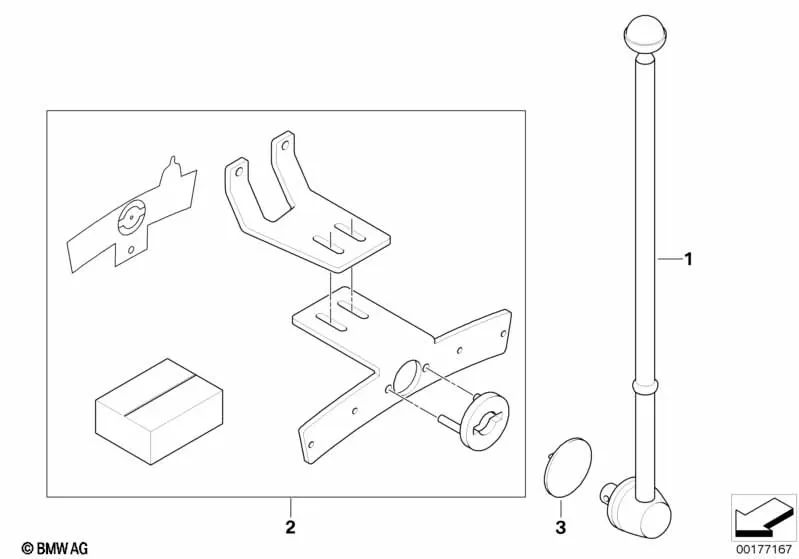 1

2

3

© BMW AG

00177167