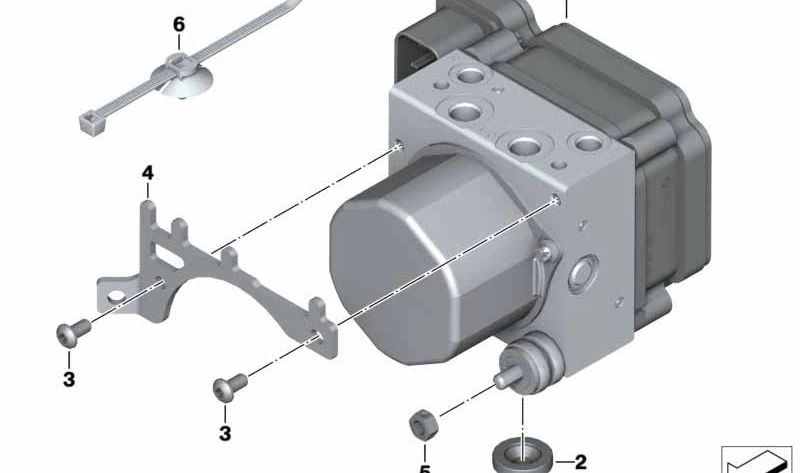 6
4
3
3
5
2