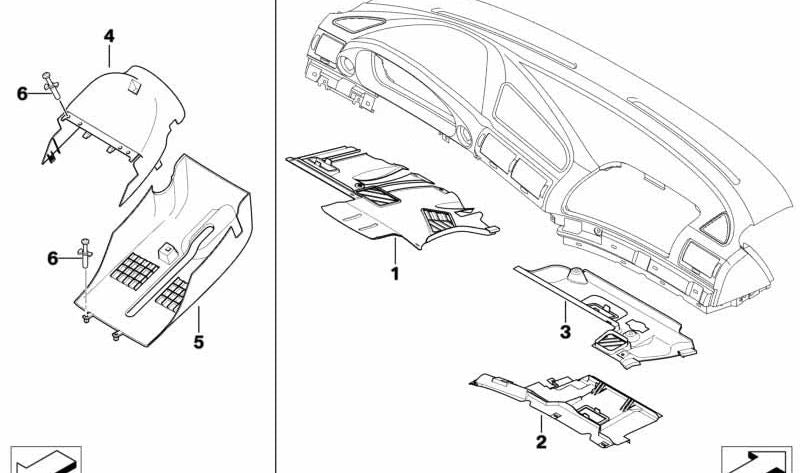 4
6
6
5
1
3
2