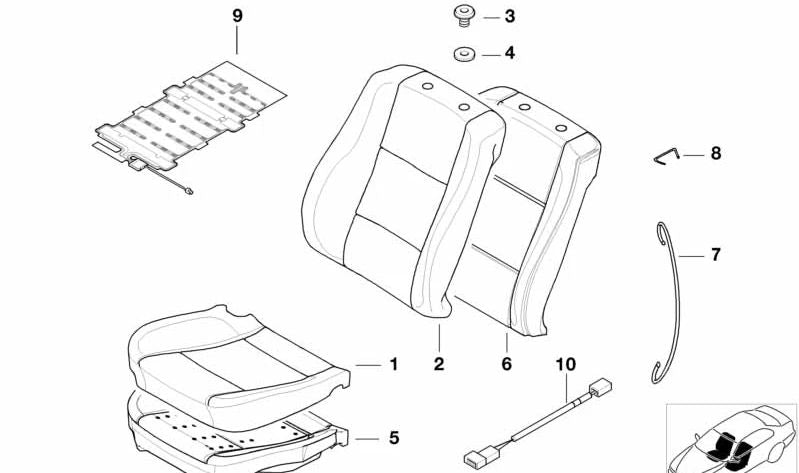 9
3
4
8
7
1
2
6
10
5