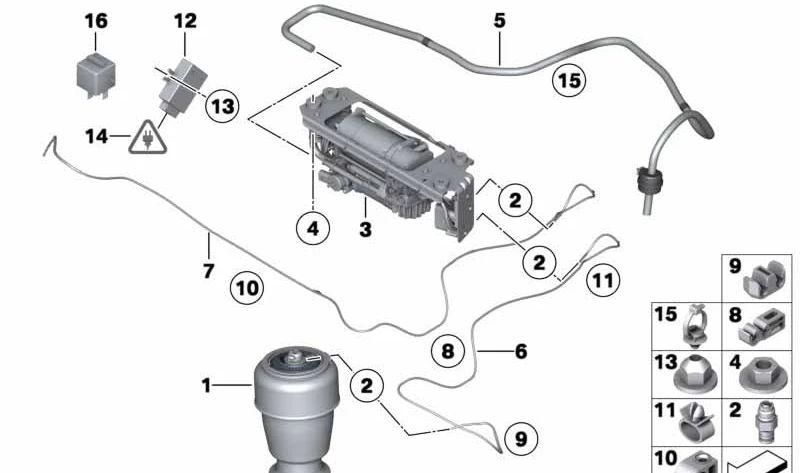 16
12
5
15
13
14
4
3
2
2
7
10
11
8
6
1
2
9
9
15
8
13
4
11
2
10