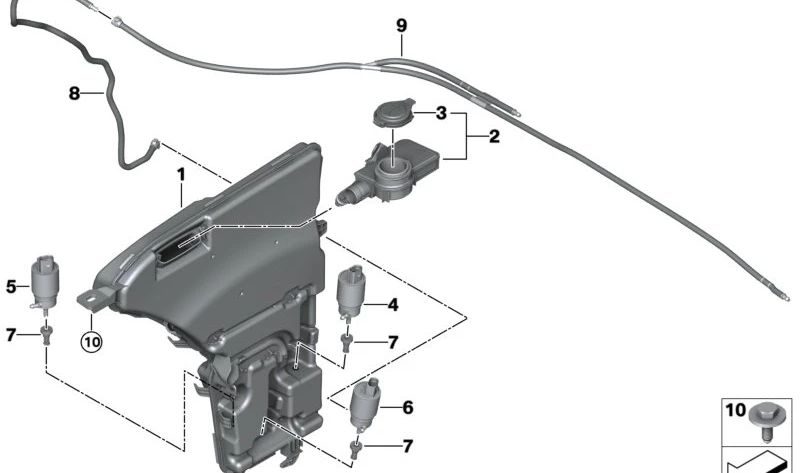 9
8
3
2
1
5
4
7
10
7
6
7
10