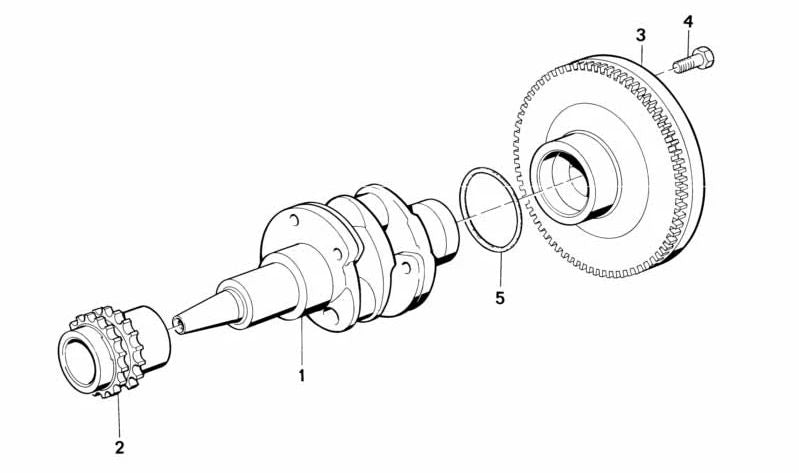 3
4
5
1
2