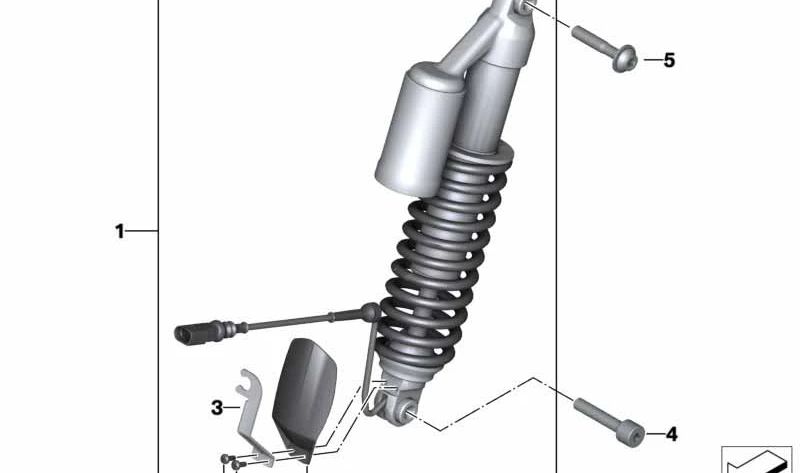 5
1
3
4