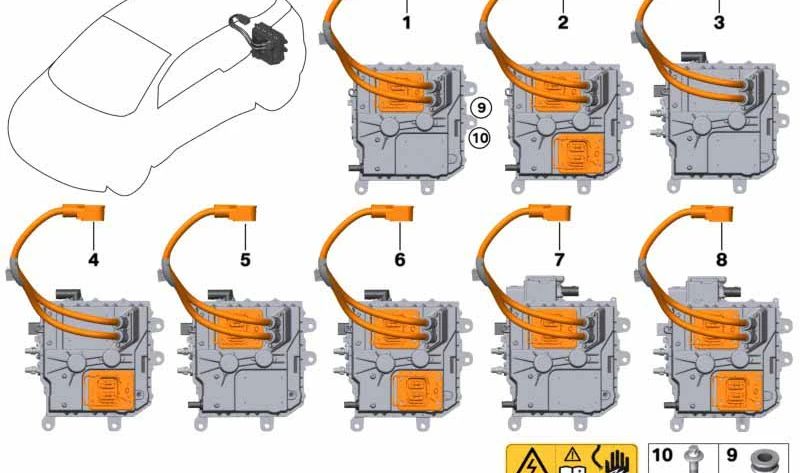 1
2
3
9
10
4
5
6
7
8
10
9