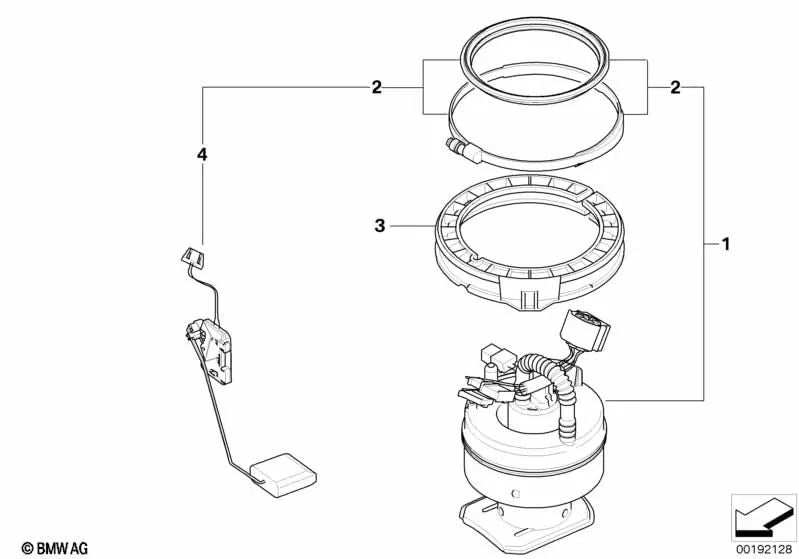 2
2
4
3
1
© BMW AG
00192128