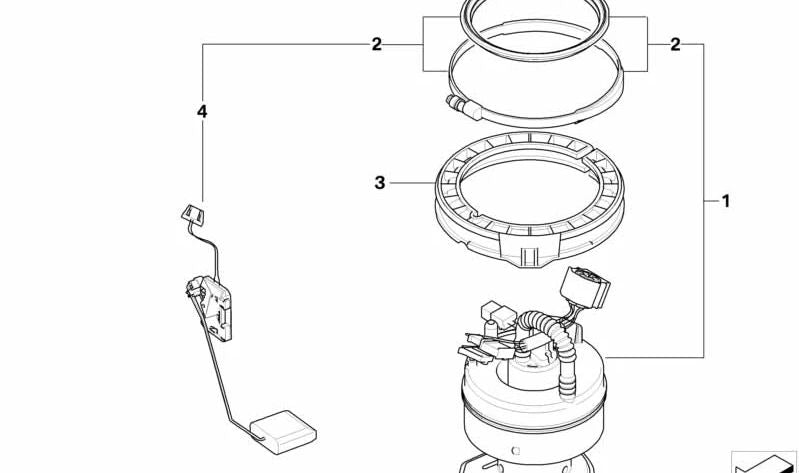 2
2
4
3
1