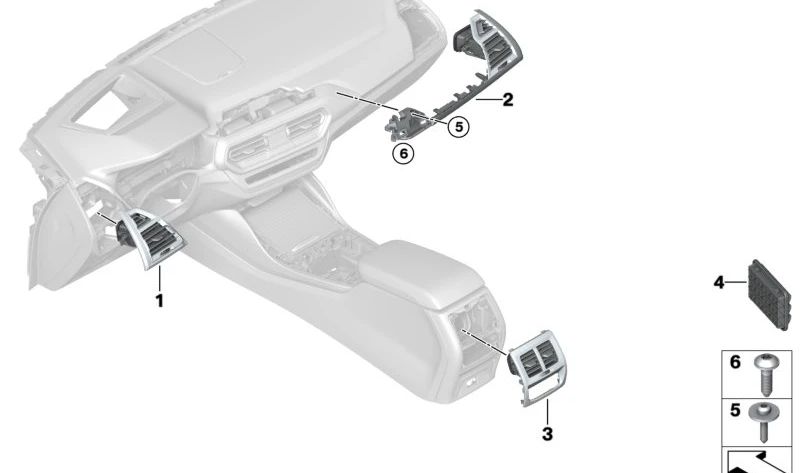 2
5
6
1
4
3
6
5