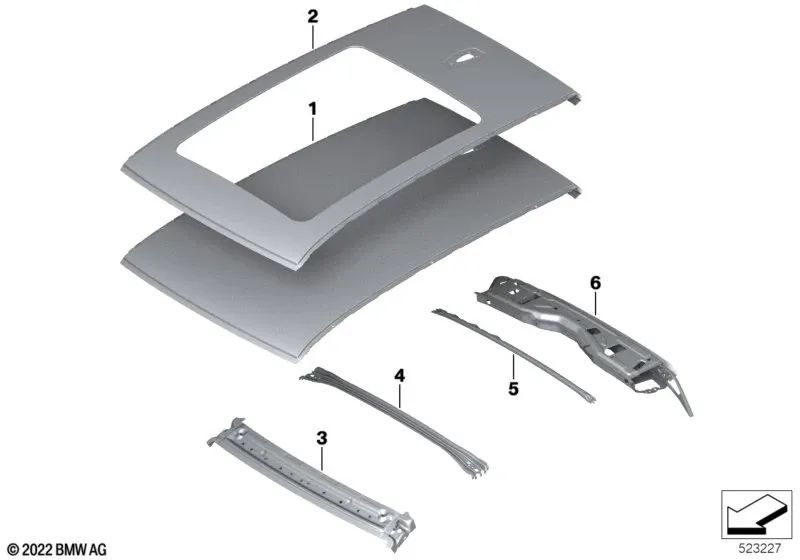 2
1
6
5
4
3
© 2022 BMW AG
523227