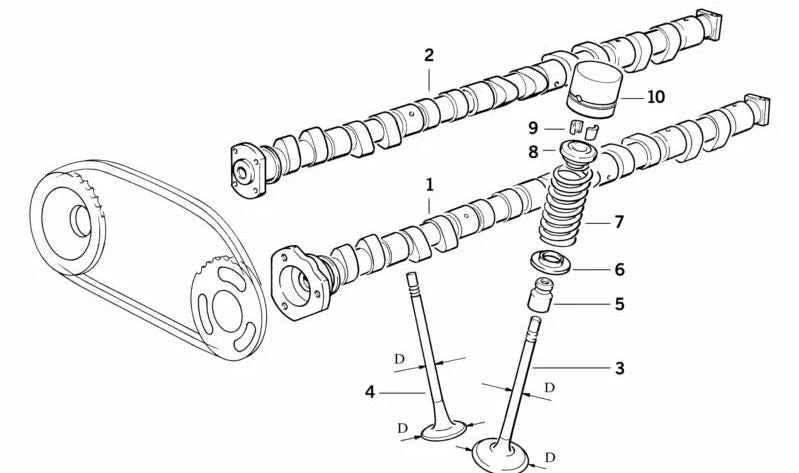 2
10
9
8
1
7
6
5
D
3
4
D
D
D