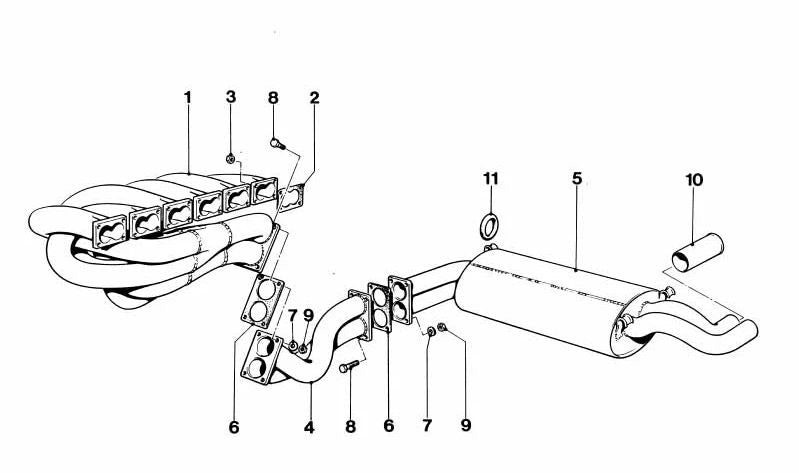 1
3
8
2
11
5
10
7
9
6
4
8
6
7
9