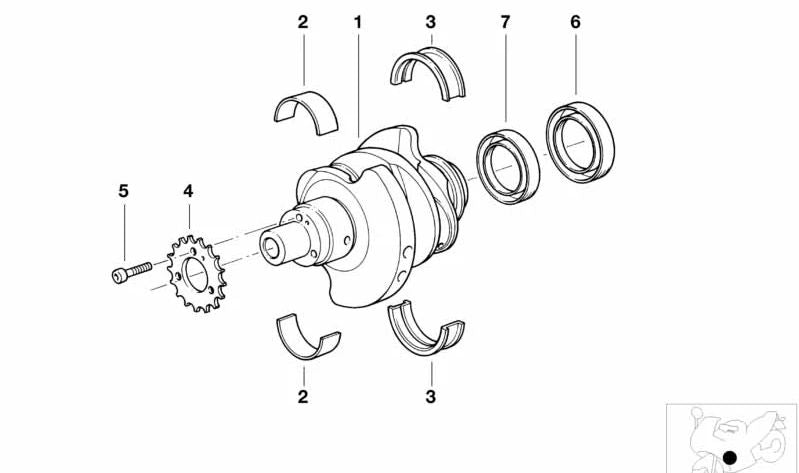 2
1
3
7
6
5
4
2
3