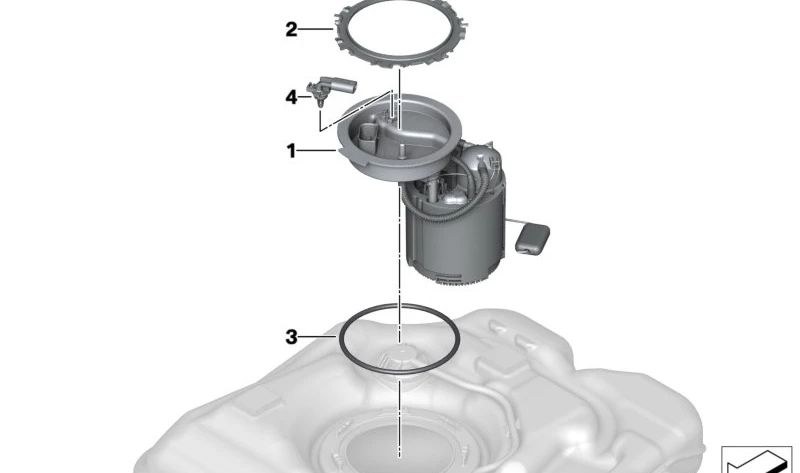 2
4
1
3