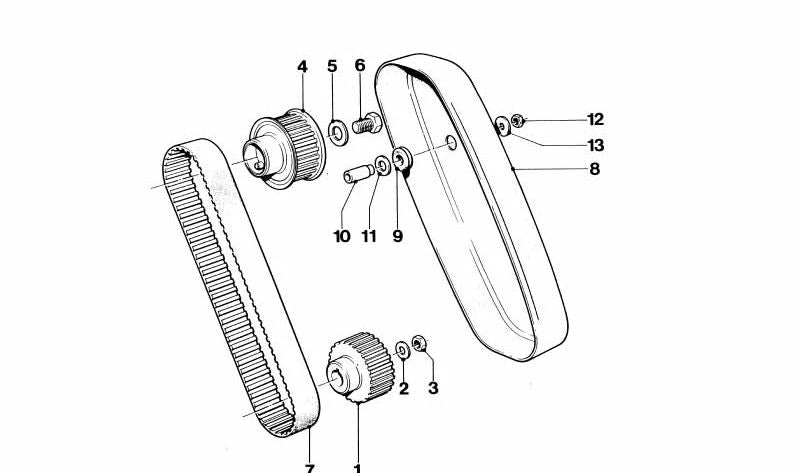 4
5
6
12
13
8
10
11
9
2
3
7
1