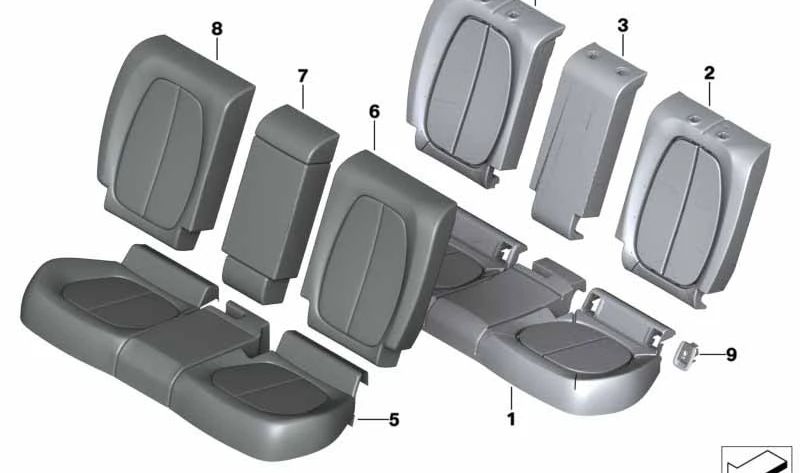 8
7
6
3
2
9
5
1