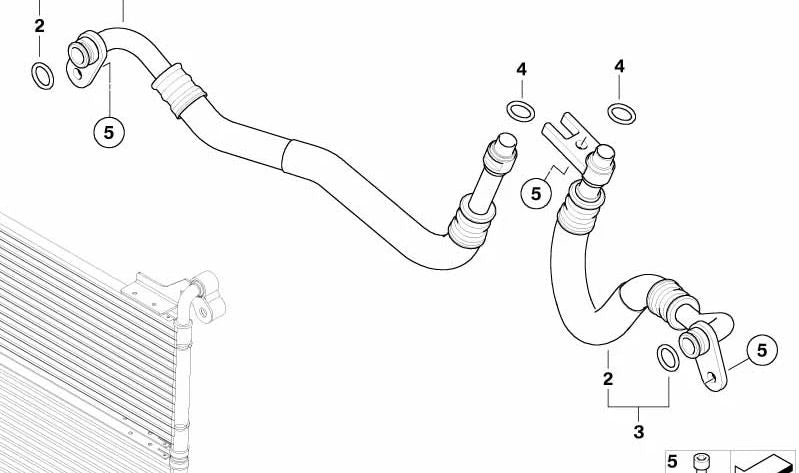 2
5
4
4
5
5
2
3
5