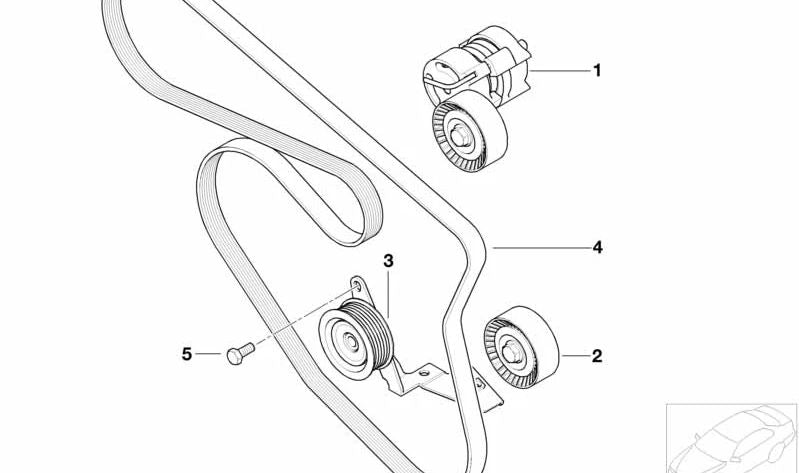 1
4
3
5
2