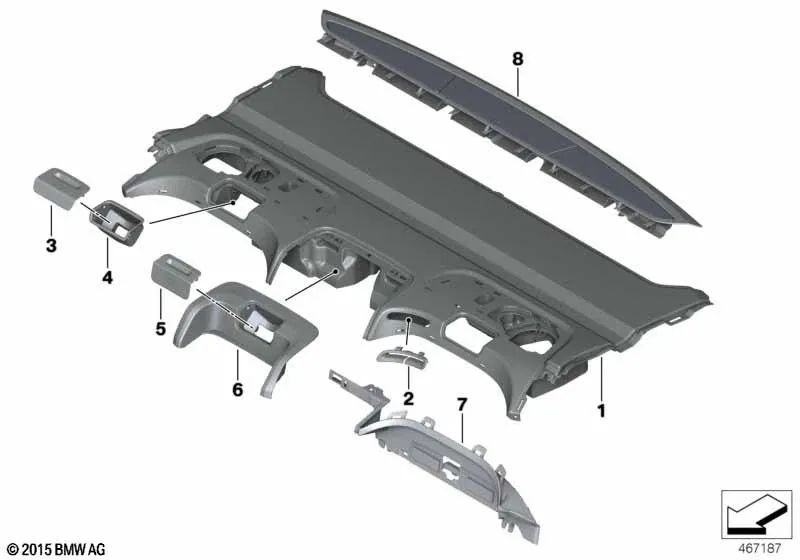 8
3
4
5
6
2
7
1
© 2015 BMW AG
467187