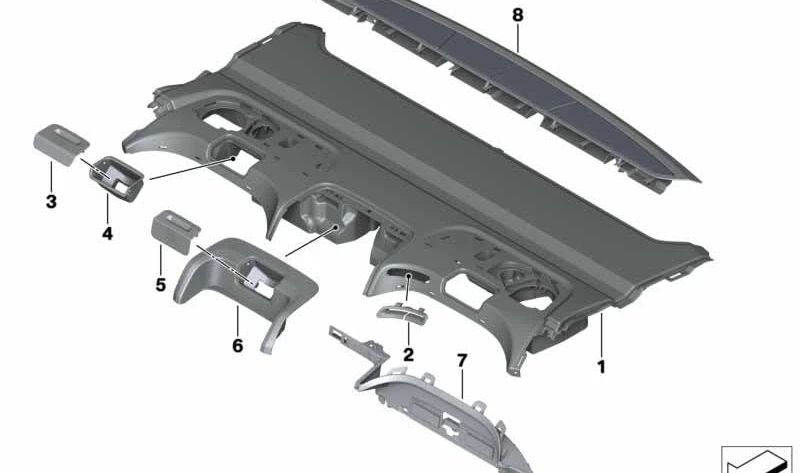 8
3
4
5
6
2
7
1