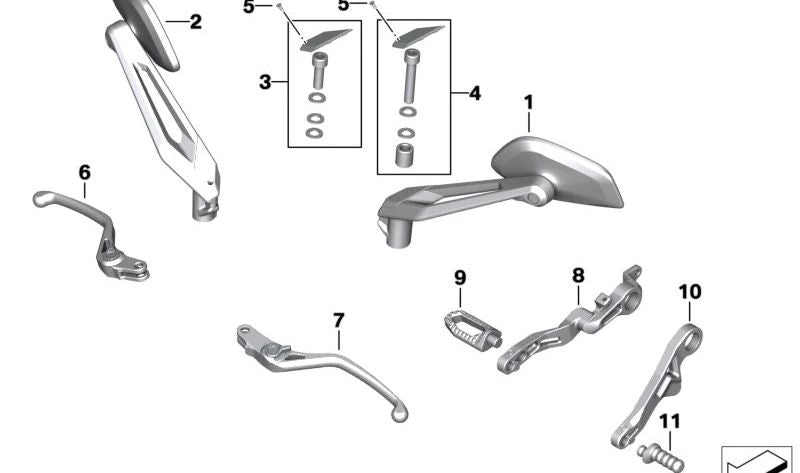 2
5
5
3
4
1
6
9
8
10
7
11