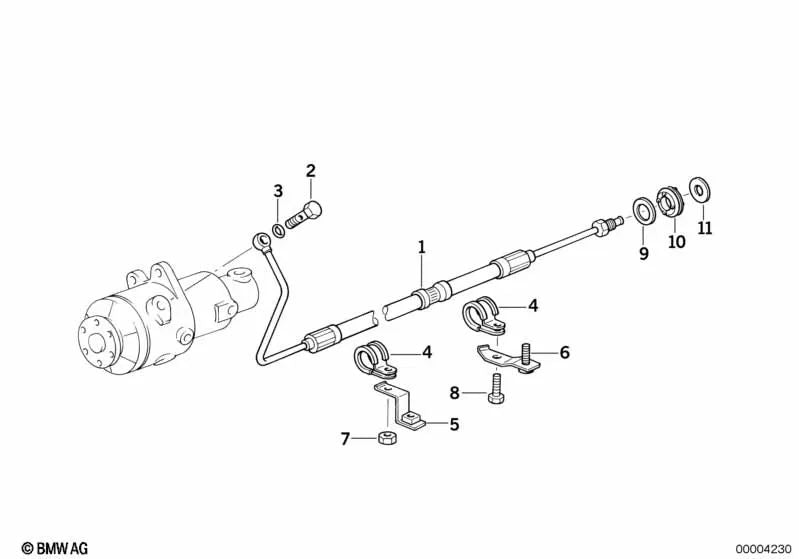 2
3
1
9
10
11
4
4
6
8
5
7

© BMW AG

00004230