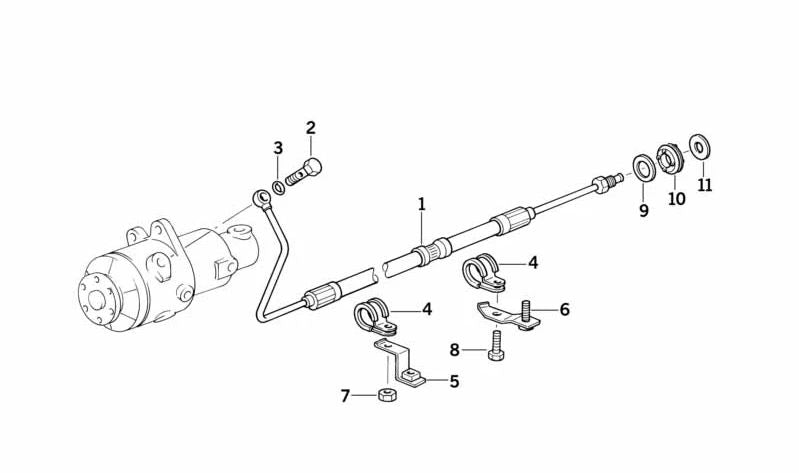 2
3
1
9
10
11
4
4
6
8
5
7