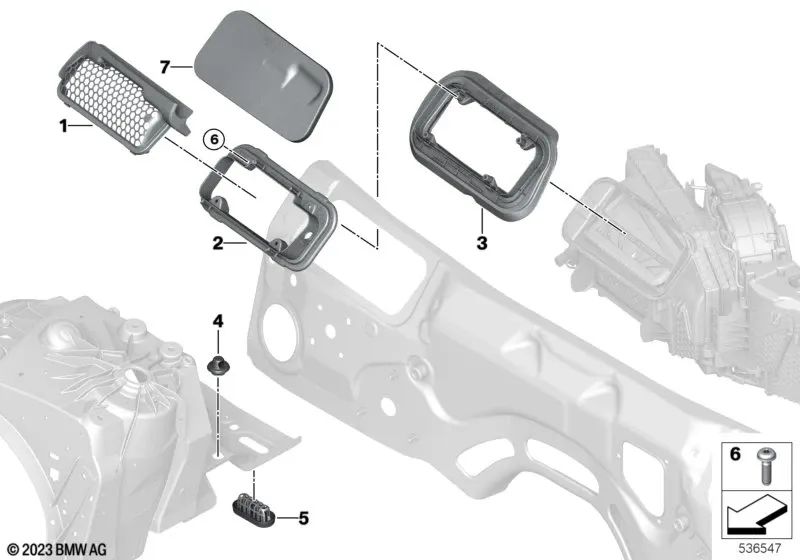 7
1
6
2
3
4
5
6
© 2023 BMW AG
536547