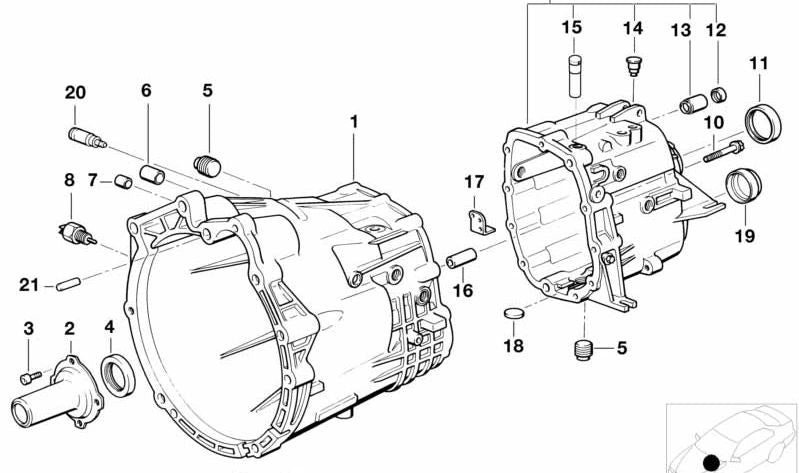 15
14
13
12
11
20
6
5
1
10
8
7
17
19
21
16
3
2
4
18
5