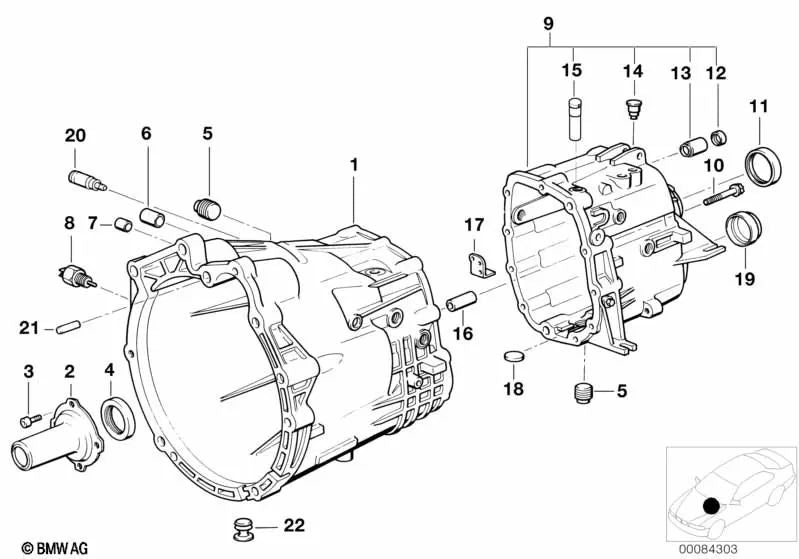 9
15
14
13
12
11
20
6
5
1
10
8
7
17
19
21
16
3
2
4
18
5
22
© BMW AG
00084303