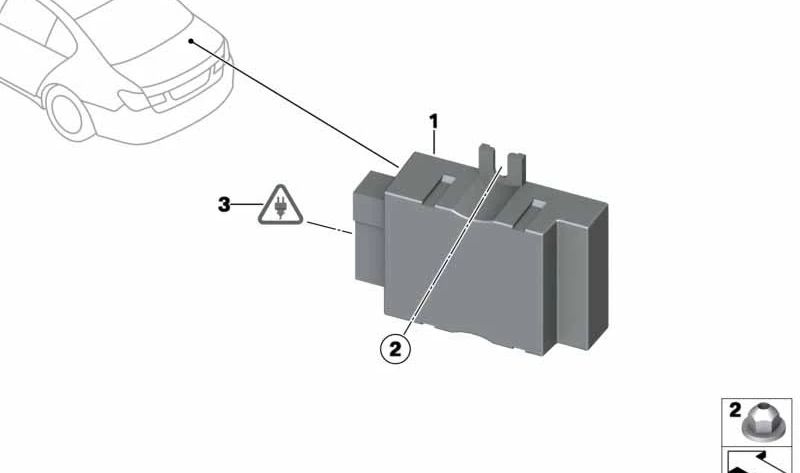 1

3

2

2