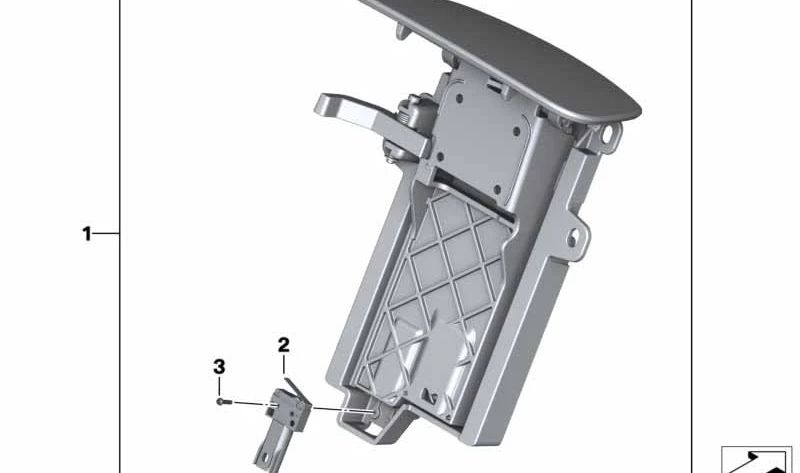 1
2
3