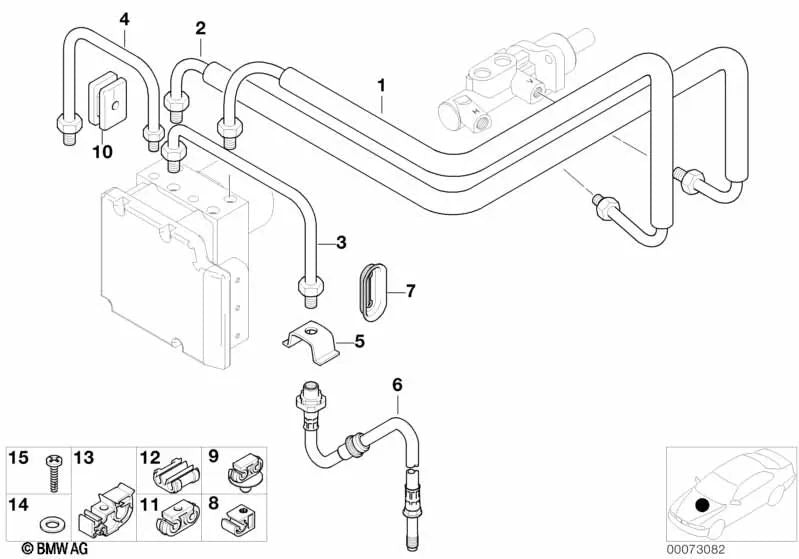 4
2
1
10
3
7
5
6
15
13
12
9
14
11
8
© BMW AG
00073082