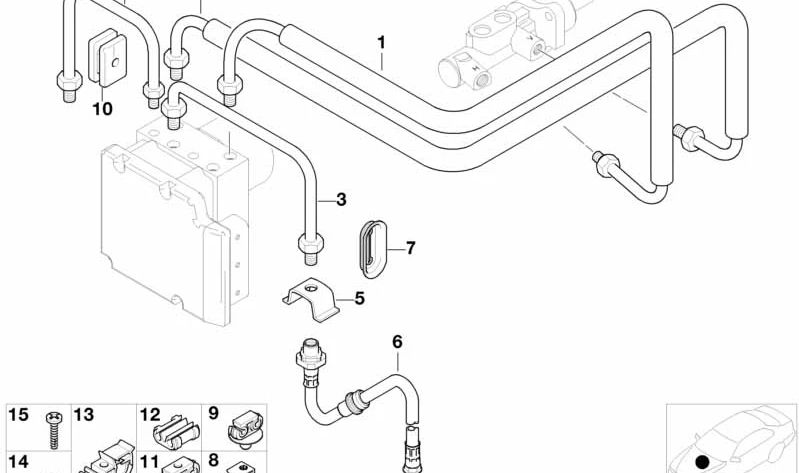 1
10
3
7
5
6
15
13
12
9
14
11
8