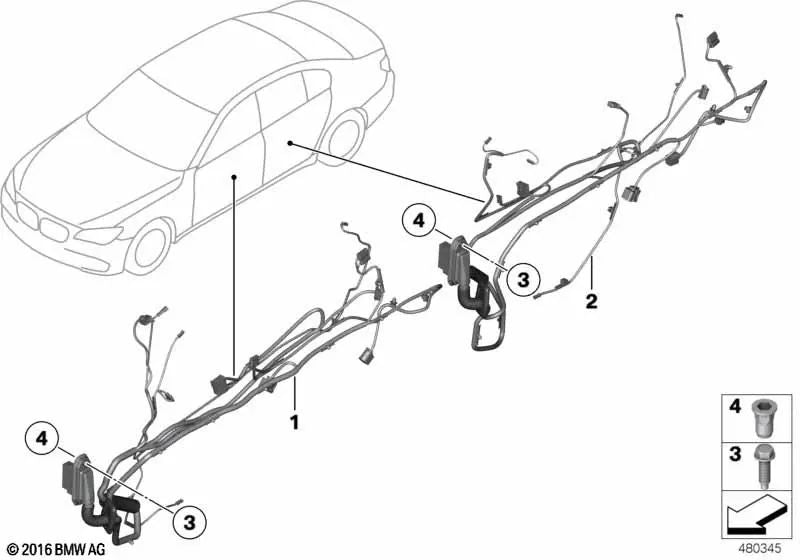 4
3
2
1
4
3
4
3
© 2016 BMW AG
480345