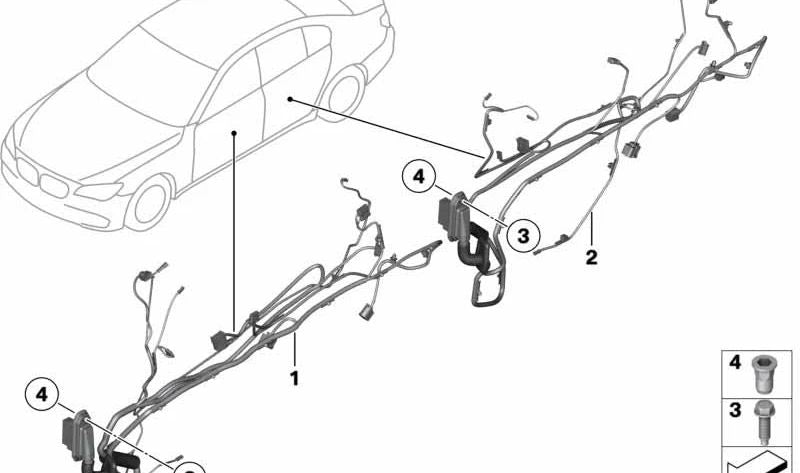 4
3
2
1
4
4
3