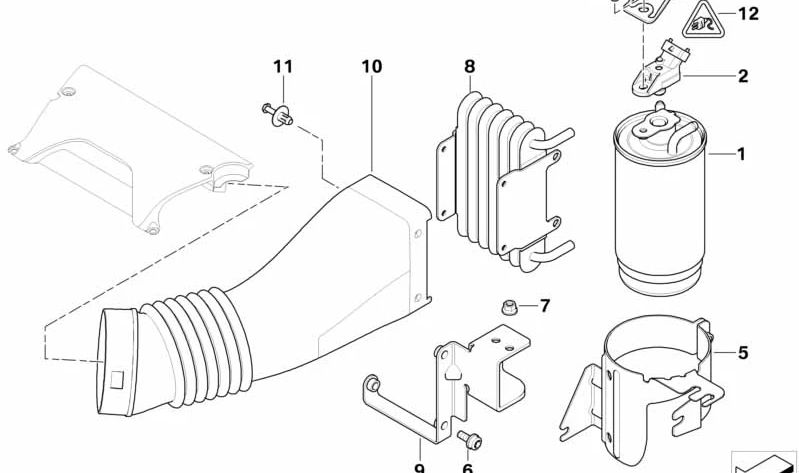 12
11
10
8
2
1
7
5
9
6