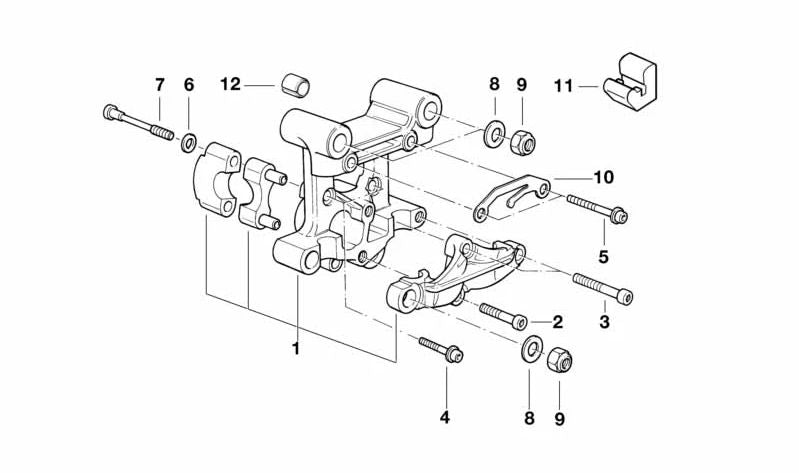 7
6
12
8
9
11
10
5
3
2
1
4
8
9