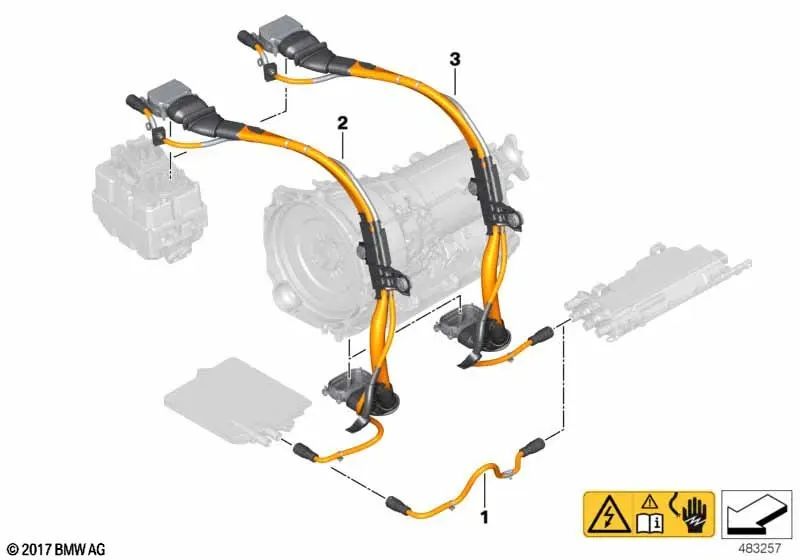 3
2
1
© 2017 BMW AG
483257