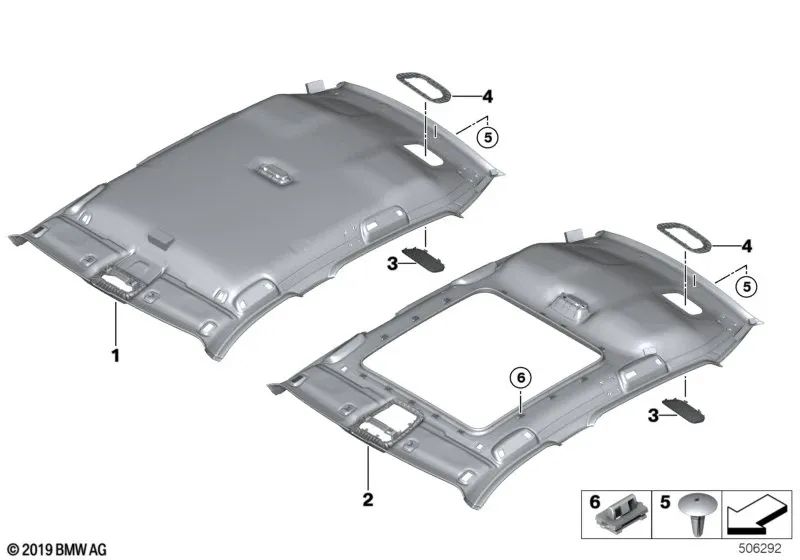 4
5
3
1
4
5
6
3
2
6
5
© 2019 BMW AG
506292