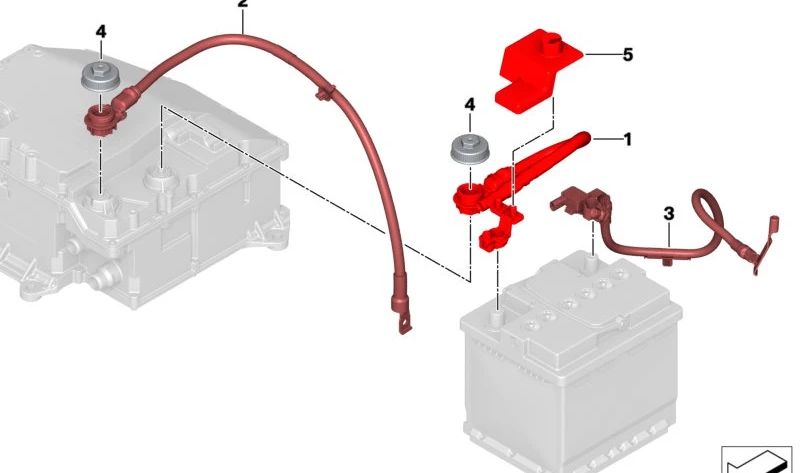 2
4
5
4
1
3