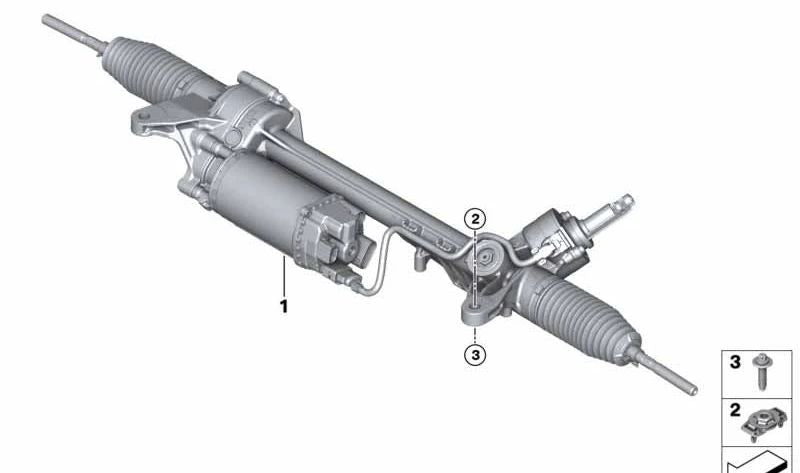 2

1

3

3

2