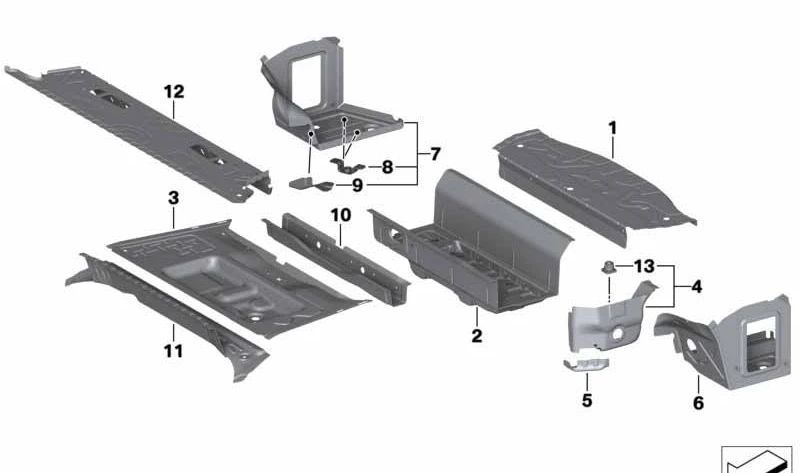 12
1
7
8
9
3
10
13
4
2
11
5
6