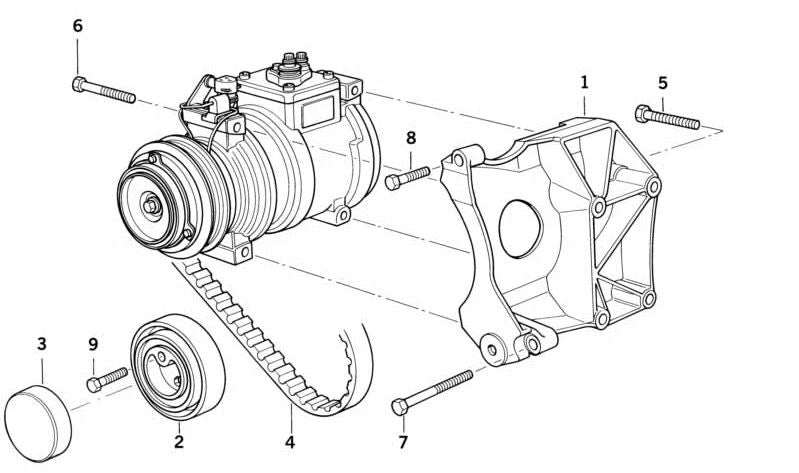 6
1
5
8
3
9
2
4
7